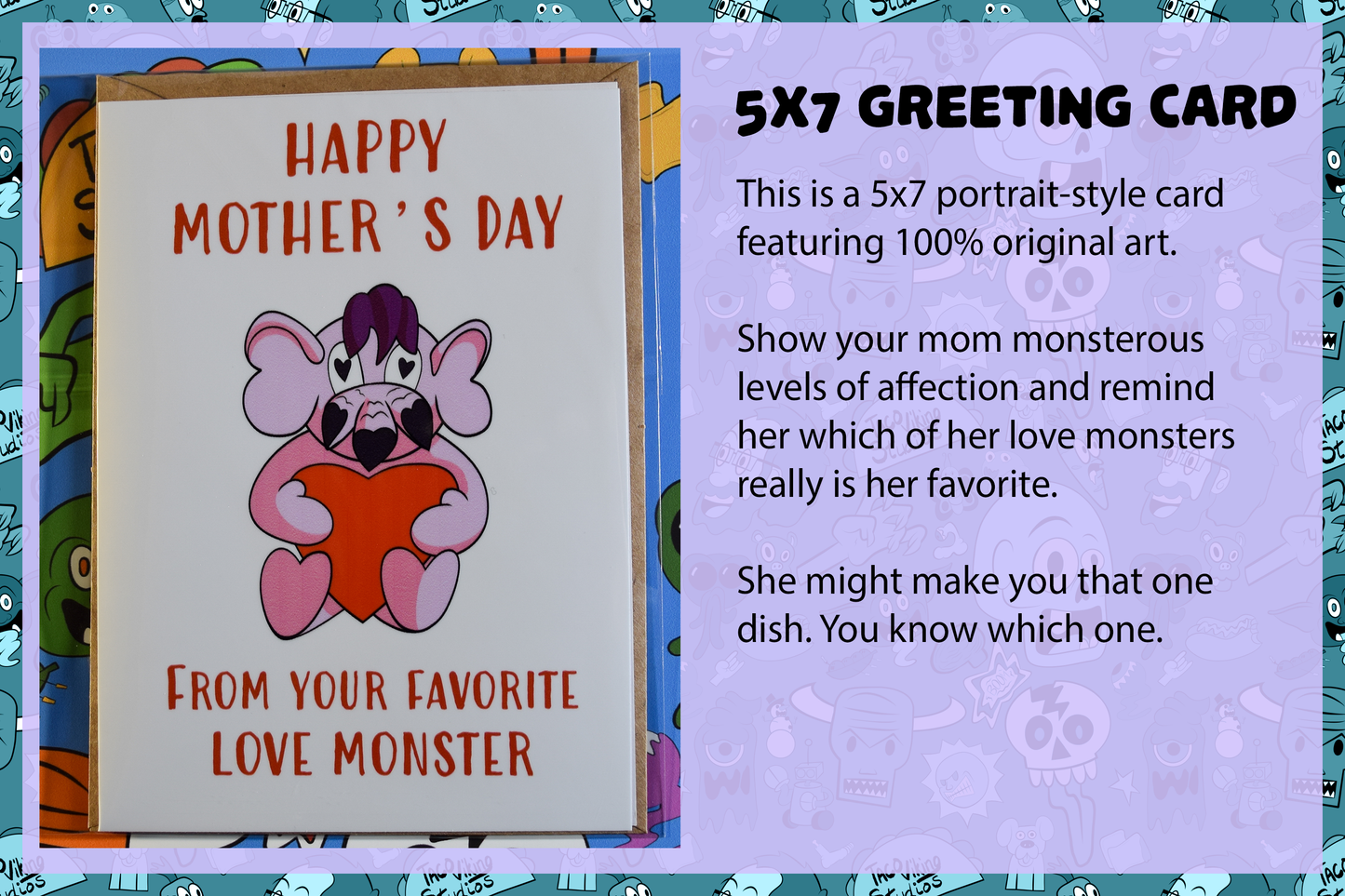 HAPPY MOTHER'S DAY

FROM YOUR FAVORITE LOVE MONSTER

5X7 GREETING CARD

This is a 5x7 portrait-style card featuring 100% original art.

Show your mom monsterous levels of affection and remind her which of her love monsters really is her favorite.

She might make you that one dish. You know which one.