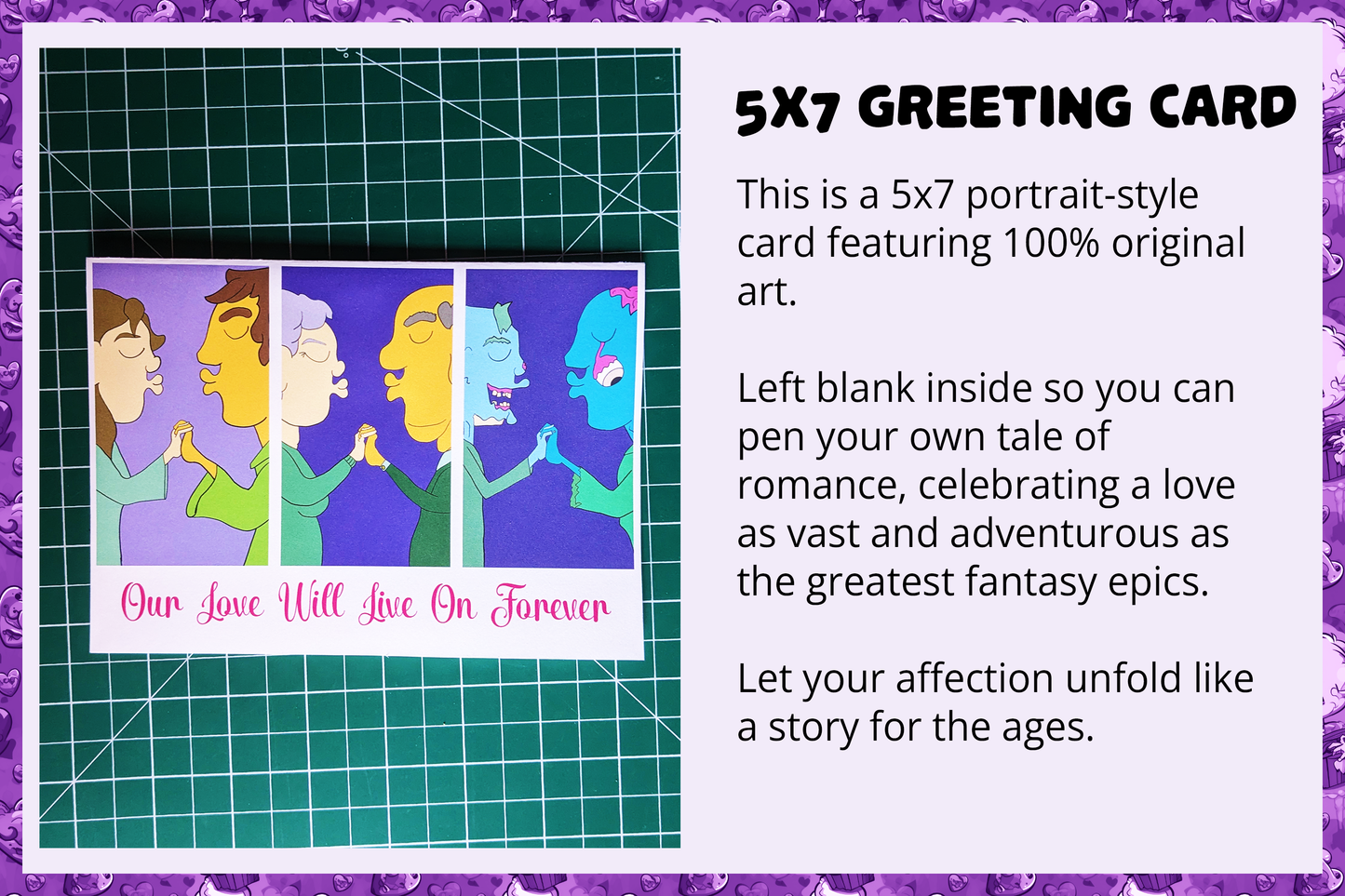 Our Love Will Live On Forever

5X7 GREETING CARD

This is a 5x7 portrait-style card featuring 100% original art.

Left blank inside so you can pen your own tale of romance, celebrating a love as vast and adventurous as the greatest fantasy epics.

Let your affection unfold like a story for the ages.