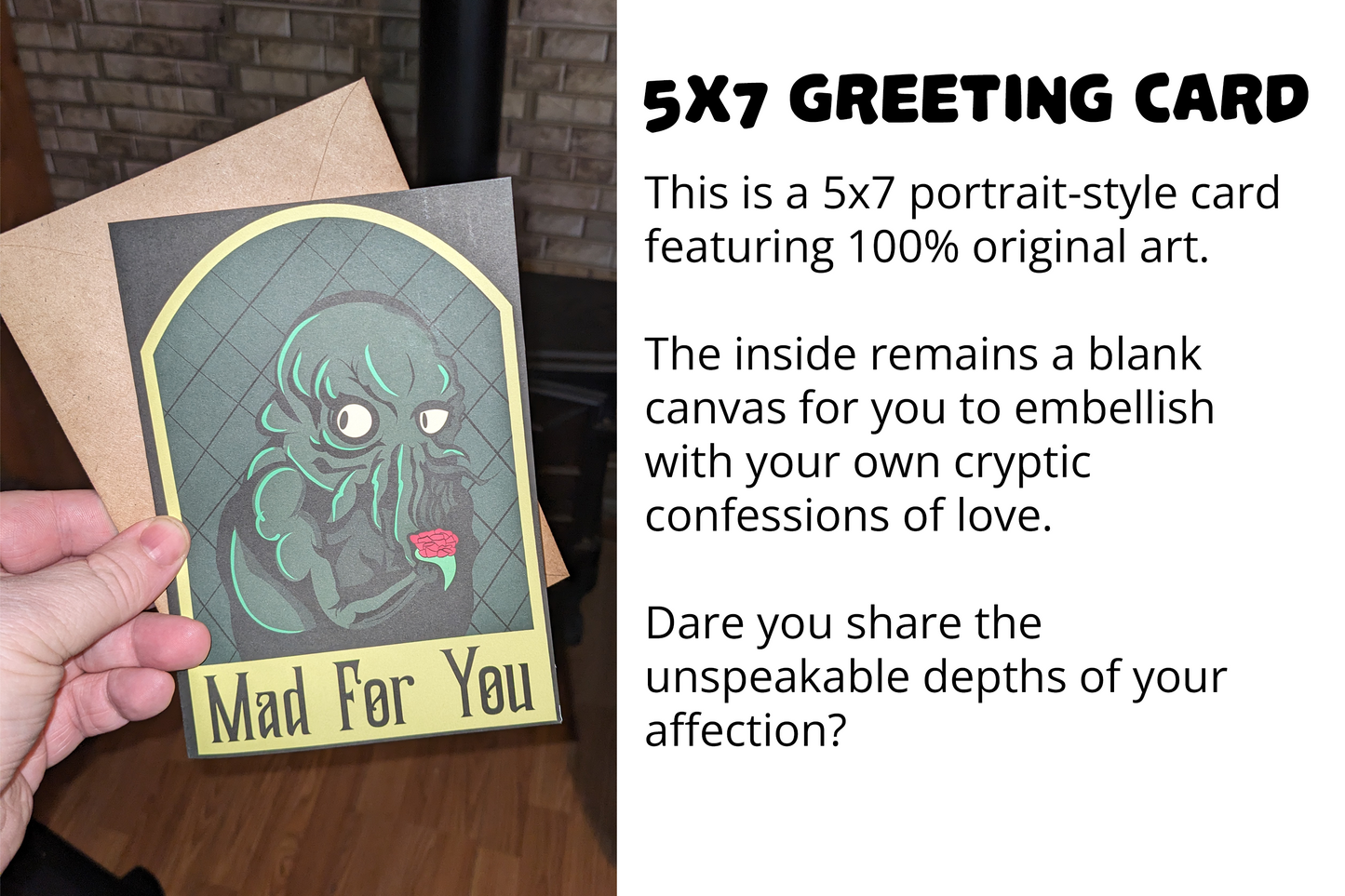 Mad For You

5X7 GREETING CARD

This is a 5x7 portrait-style card featuring 100% original art.

The inside remains a blank canvas for you to embellish with your own cryptic confessions of love.

Dare you share the unspeakable depths of your affection?