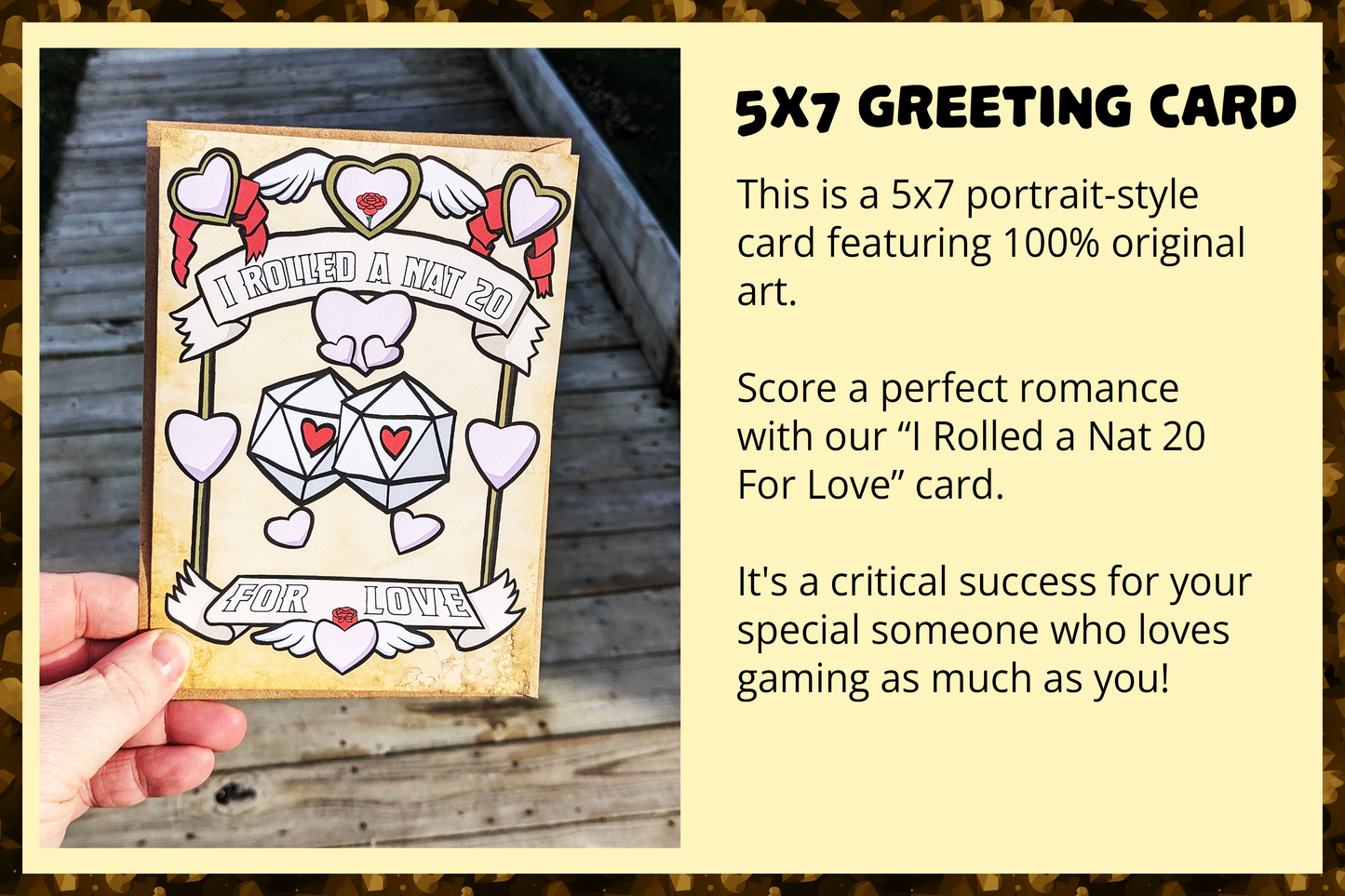 I ROLLED A NAT 20

FOR LOVE

5X7 GREETING CARD

This is a 5x7 portrait-style card featuring 100% original art.

Score a perfect romance with our “I Rolled a Nat 20 For Love” card.

It's a critical success for your special someone who loves gaming as much as you!